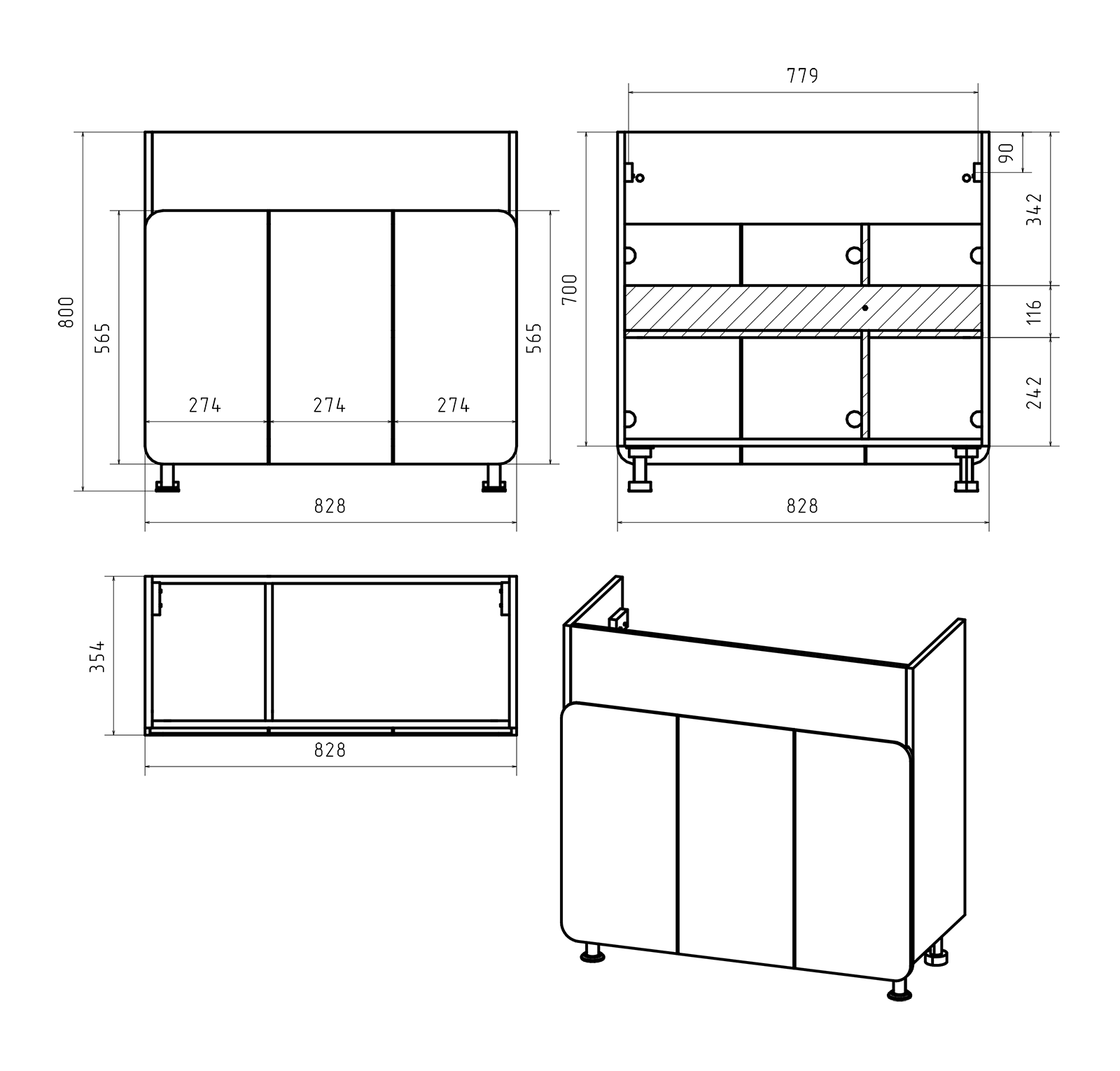 800
565
274
274
274
565
828

779
700
90
342
116
242
828

354
828